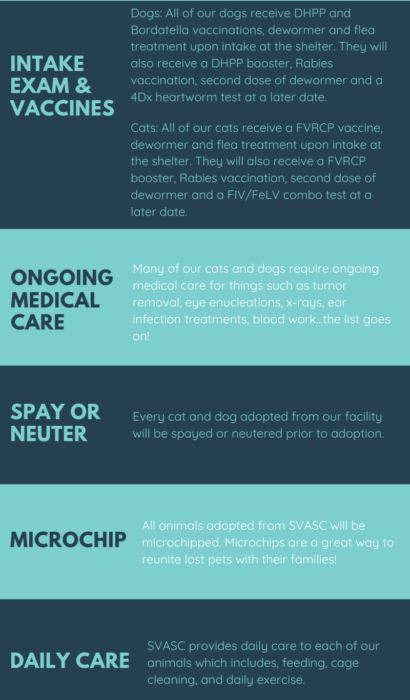 INTAKE EXAM & VACCINES

Dogs: All of our dogs receive DHPP and Bordatella vaccinations, dewormer and flea treatment upon intake at the shelter. They will also receive a DHPP booster, Rabies vaccination, second dose of dewormer and a 4Dx heartworm test at a later date.

Cats: All of our cats receive a FVRCP vaccine, dewormer and flea treatment upon intake at the shelter. They will also receive a FVRCP booster, Rabies vaccination, second dose of dewormer and a FIV/FeLV combo test at a later date.

ONGOING MEDICAL CARE

Many of our cats and dogs require ongoing medical care for things such as tumor removal, eye enucleations, x-rays, ear infection treatments, blood work...the list goes on!

SPAY OR NEUTER

Every cat and dog adopted from our facility will be spayed or neutered prior to adoption.

MICROCHIP

All animals adopted from SVASC will be microchipped. Microchips are a great way to reunite lost pets with their families!

DAILY CARE

SVASC provides daily care to each of our animals which includes, feeding, cage cleaning, and daily exercise.