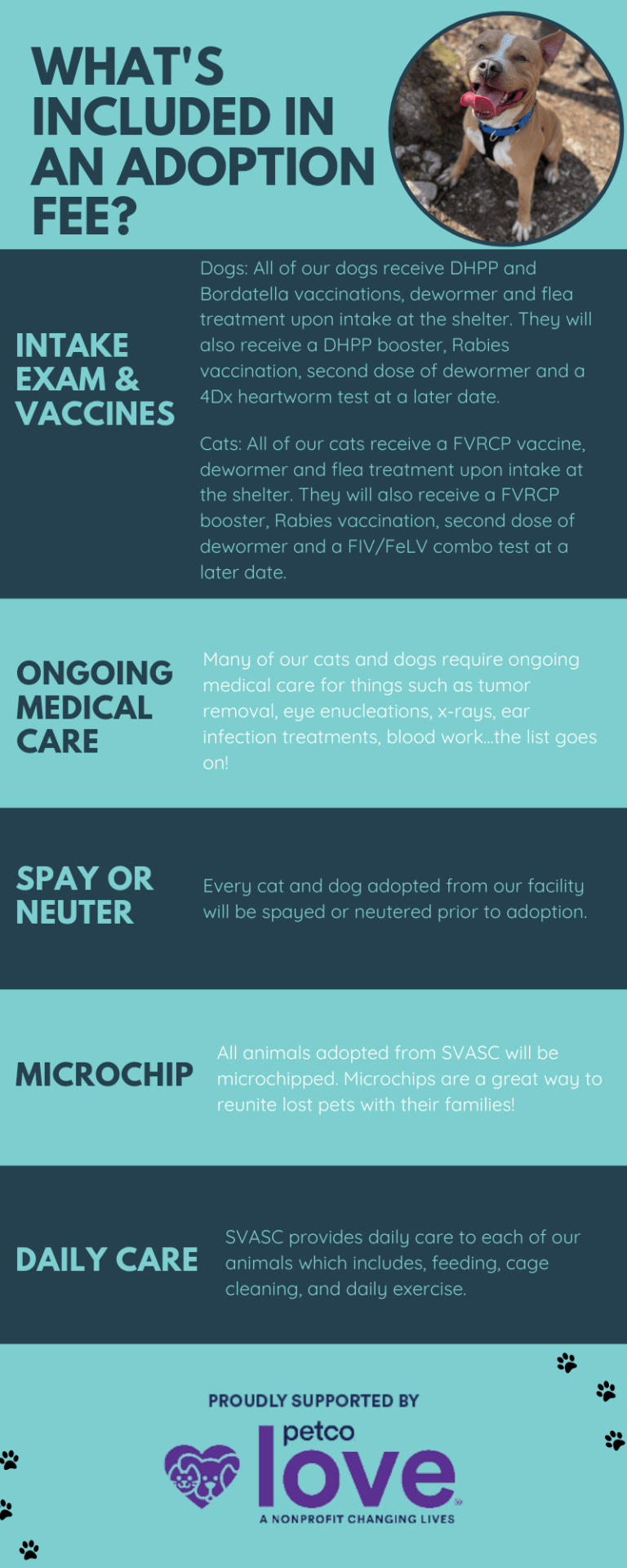 WHAT'S INCLUDED IN AN ADOPTION FEE?

INTAKE EXAM & VACCINES

Dogs: All of our dogs receive DHPP and Bordatella vaccinations, dewormer and flea treatment upon intake at the shelter. They will also receive a DHPP booster, Rabies vaccination, second dose of dewormer and a 4Dx heartworm test at a later date.

Cats: All of our cats receive a FVRCP vaccine, dewormer and flea treatment upon intake at the shelter. They will also receive a FVRCP booster, Rabies vaccination, second dose of dewormer and a FIV/FeLV combo test at a later date.

ONGOING MEDICAL CARE

Many of our cats and dogs require ongoing medical care for things such as tumor removal, eye enucleations, x-rays, ear infection treatments, blood work...the list goes on!

SPAY OR NEUTER

Every cat and dog adopted from our facility will be spayed or neutered prior to adoption.

MICROCHIP

All animals adopted from SVASC will be microchipped. Microchips are a great way to reunite lost pets with their families!

DAILY CARE

SVASC provides daily care to each of our animals which includes, feeding, cage cleaning, and daily exercise.

PROUDLY SUPPORTED BY

petco love

A NONPROFIT CHANGING LIVES